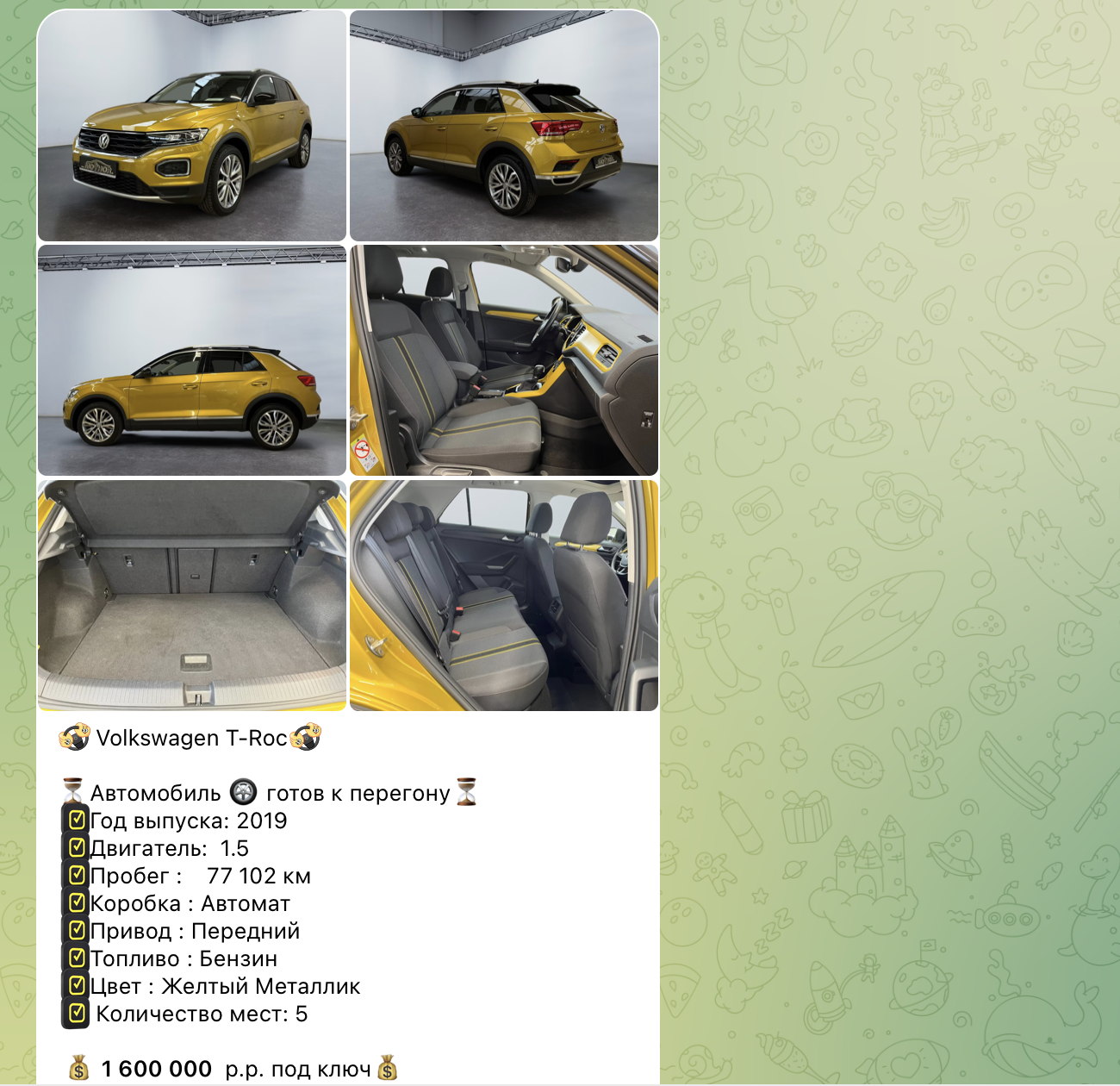 Volkswagen T-Roc

Автомобиль готов к перегону
Год выпуска: 2019
Двигатель: 1.5
Пробег : 77 102 км
Коробка : Автомат
Привод : Передний
Топливо : Бензин
Цвет : Желтый Металлик
Количество мест: 5

1 600 000 р.р. под ключ