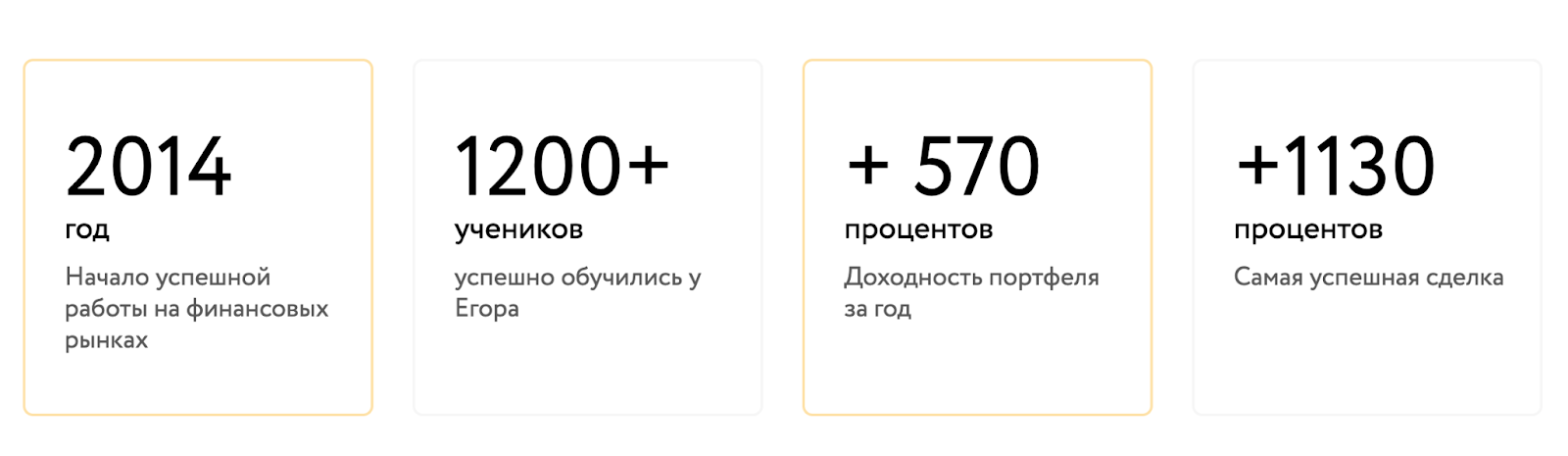 2014
год
Начало успешной работы на финансовых рынках

1200+
учеников
успешно обучились у Егора

+ 570
процентов
Доходность портфеля за год

+1130
процентов
Самая успешная сделка